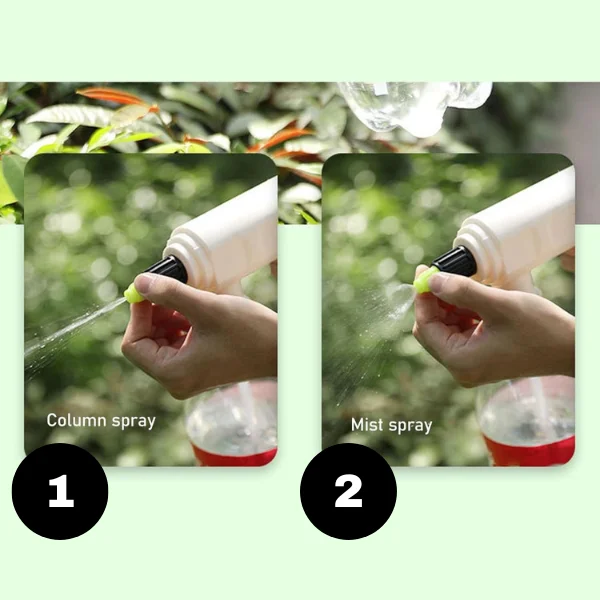 Column spray

1

Mist spray

2