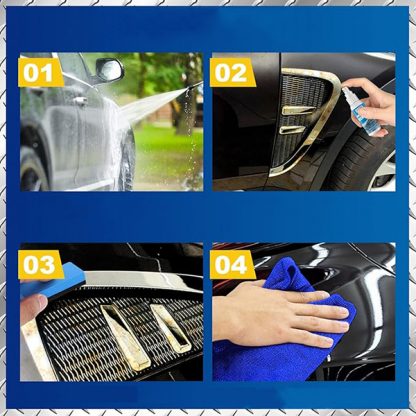 01

02

03

04