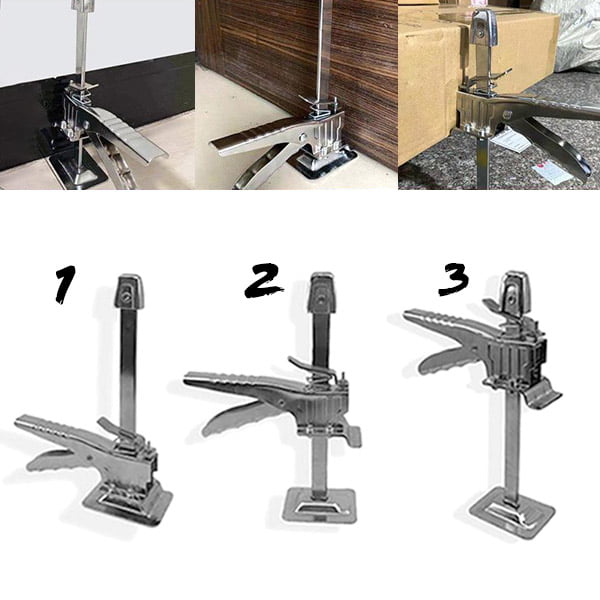 1

2

3