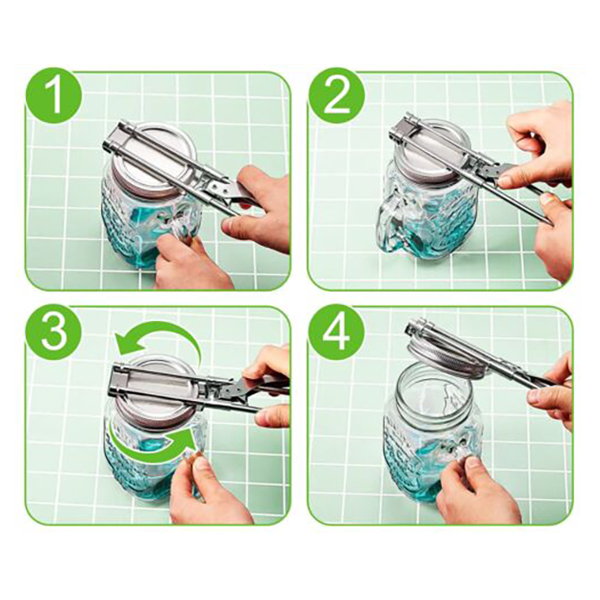 1

2

3

4